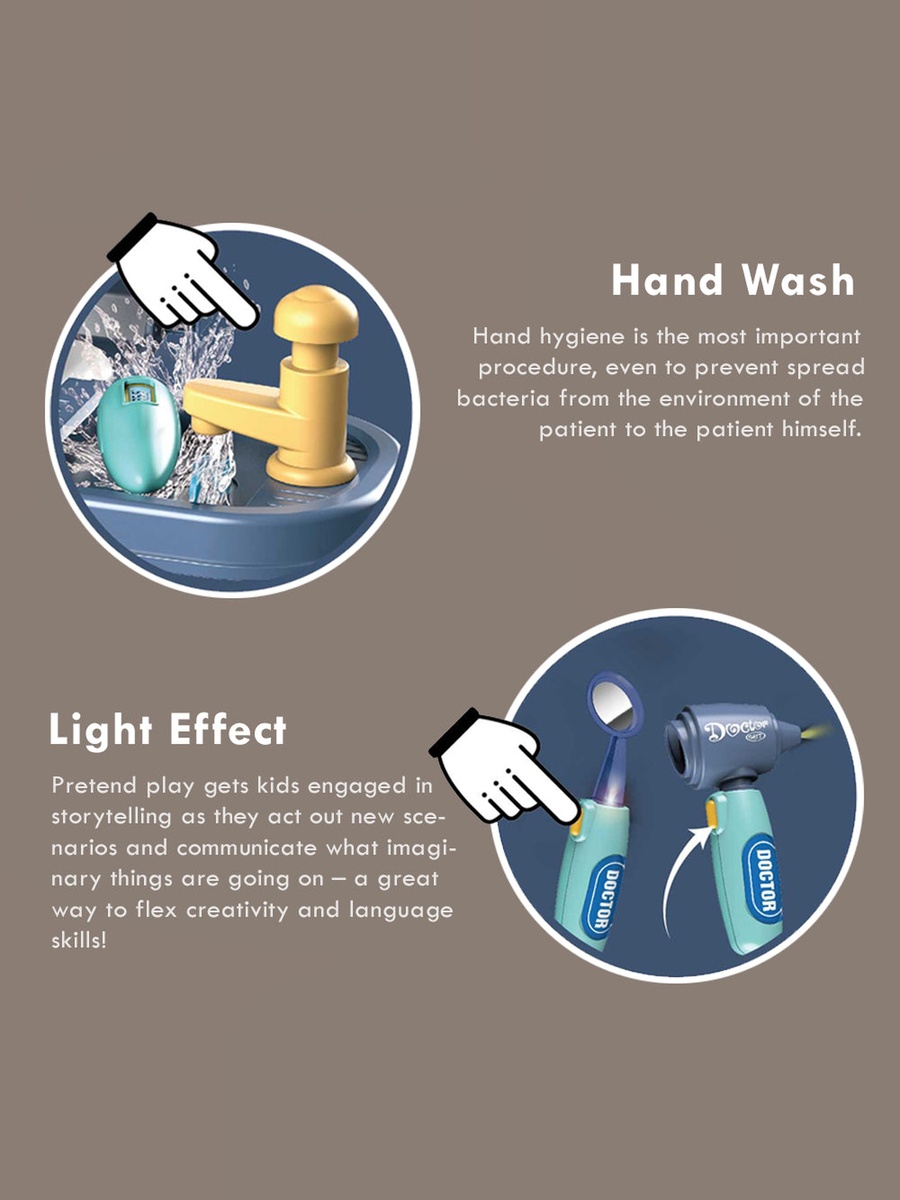 Hand Wash

Hand hygiene is the most important procedure, even to prevent spread bacteria from the environment of the patient to the patient himself.

Light Effect

Pretend play gets kids engaged in storytelling as they act out new scenarios and communicate what imaginary things are going on – a great way to flex creativity and language skills!

Doctor

DOCTOR

DOCTOR