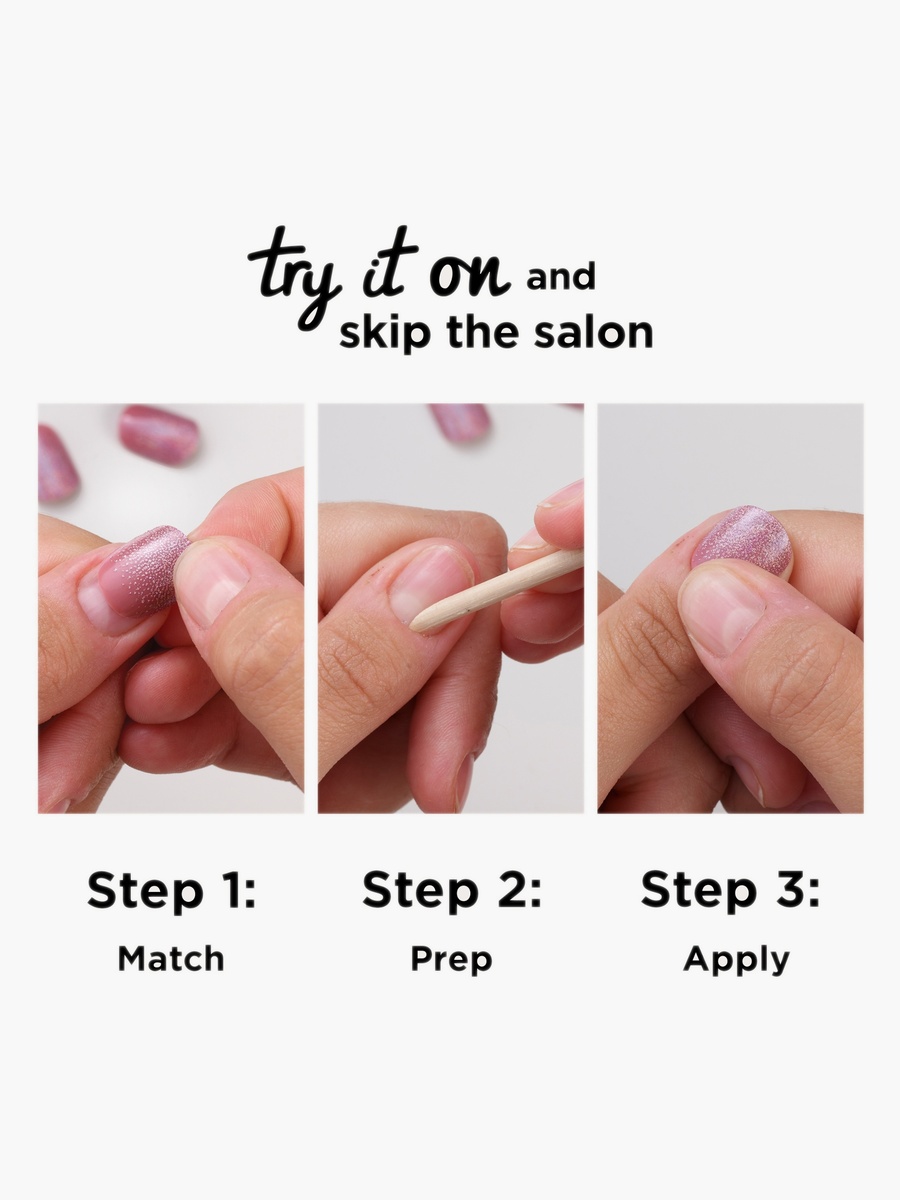 try it on and
skip the salon

Step 1:
Match

Step 2:
Prep

Step 3:
Apply